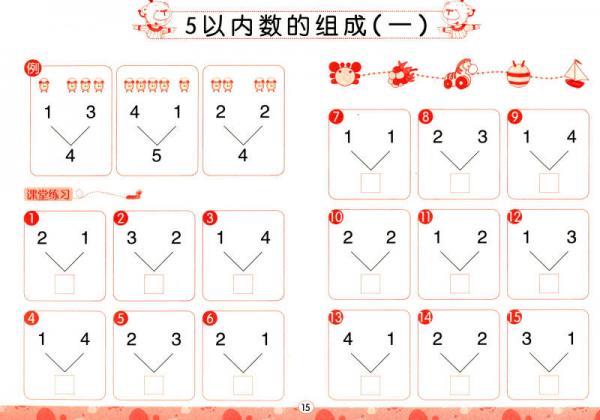 5以内数的组成(一)

例

1 3
4

4 1
5

2 2
4

课堂练习

1
2 1

2
3 2

3
1 4

4
1 4

5
2 3

6
2 1

7
1 1

8
2 3

9
1 4

10
2 2

11
1 2

12
1 3

13
4 1

14
2 2

15
3 1

15