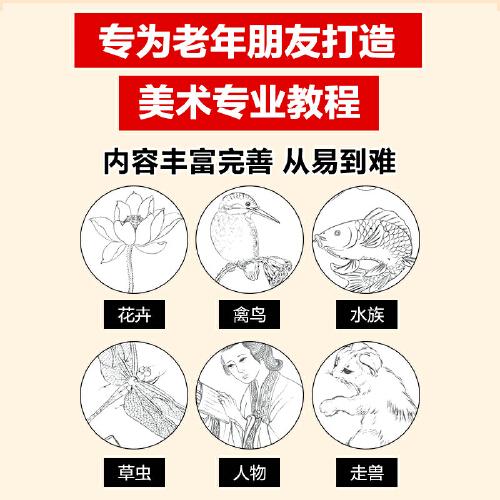 专为老年朋友打造

美术专业教程

内容丰富完善 从易到难

花卉

禽鸟

水族

草虫

人物

走兽